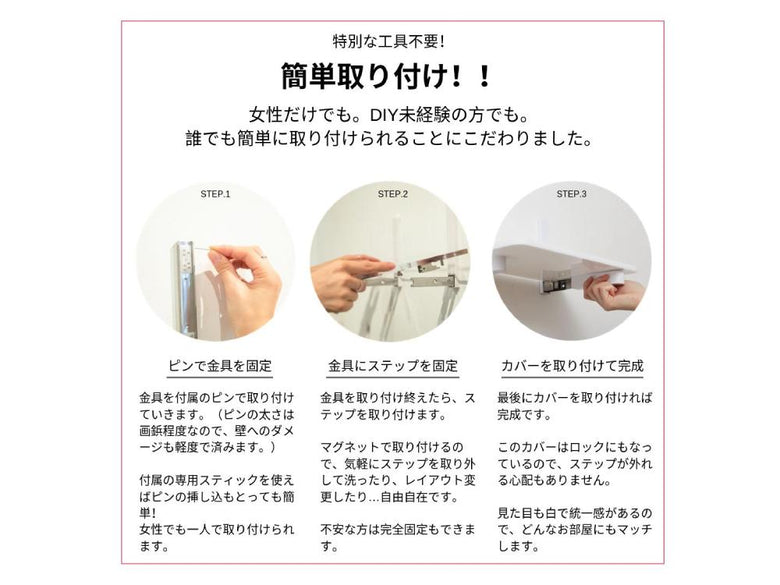 特別な工具不要!

簡単取り付け！！

女性だけでも。DIY未経験の方でも。
誰でも簡単に取り付けられることにこだわりました。

STEP.1

ピンで金具を固定

金具を付属のピンで取り付けていきます。（ピンの太さは画鋲程度なので、壁へのダメージも軽度で済みます。）

付属の専用スティックを使えばピンの挿し込もとっても簡単!
女性でも一人で取り付けられます。

STEP.2

金具にステップを固定

金具を取り付け終えたら、ステップを取り付けます。

マグネットで取り付けるので、気軽にステップを取り外して洗ったり、レイアウト変更したり…自由自在です。

不安な方は完全固定もできます。

STEP.3

カバーを取り付けて完成

最後にカバーを取り付ければ完成です。

このカバーはロックにもなっているので、ステップが外れる心配もありません。

見た目も白で統一感があるので、どんなお部屋にもマッチします。