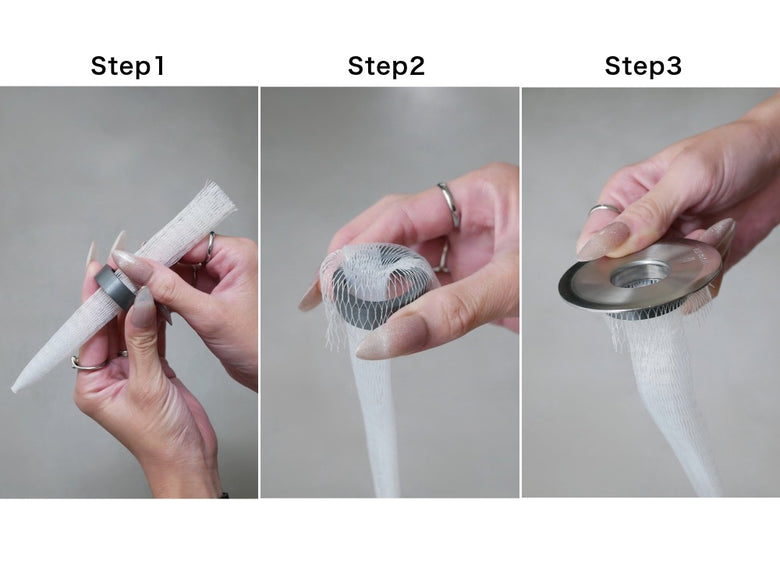 Step1

Step2

Step3