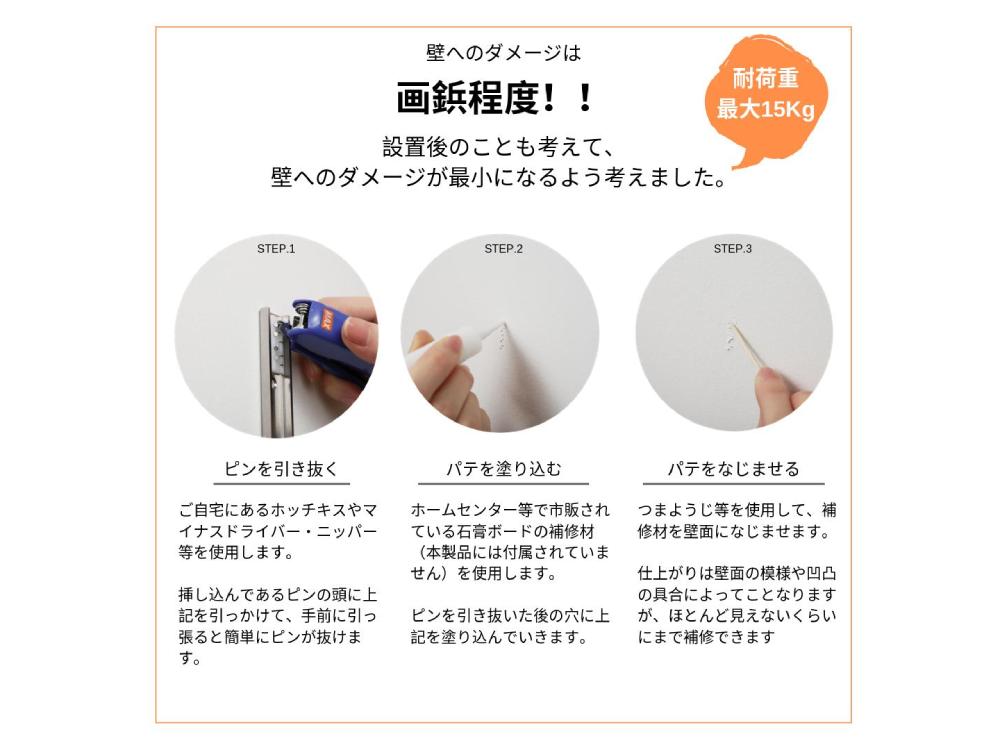 壁へのダメージは

画鋲程度！！

耐荷重
最大15Kg

設置後のことも考えて、
壁へのダメージが最小になるよう考えました。

STEP.1

ピンを引き抜く

ご自宅にあるホッチキスやマイナスドライバー・ニッパー等を使用します。

挿し込んであるピンの頭に上記を引っかけて、手前に引っ張ると簡単にピンが抜けます。

STEP.2

パテを塗り込む

ホームセンター等で市販されている石膏ボードの補修材（本製品には付属されていません）を使用します。

ピンを引き抜いた後の穴に上記を塗り込んでいきます。

STEP.3

パテをなじませる

つまようじ等を使用して、補修材を壁面になじませます。

仕上がりは壁面の模様や凹凸の具合によってことなりますが、ほとんど見えないくらいにまで補修できます